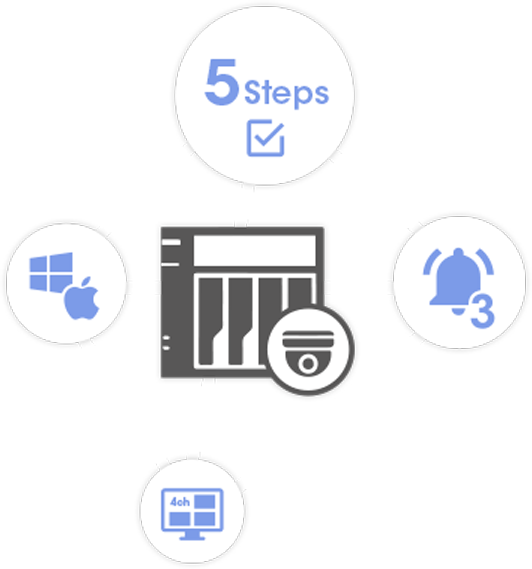 5 Steps

3

4ch